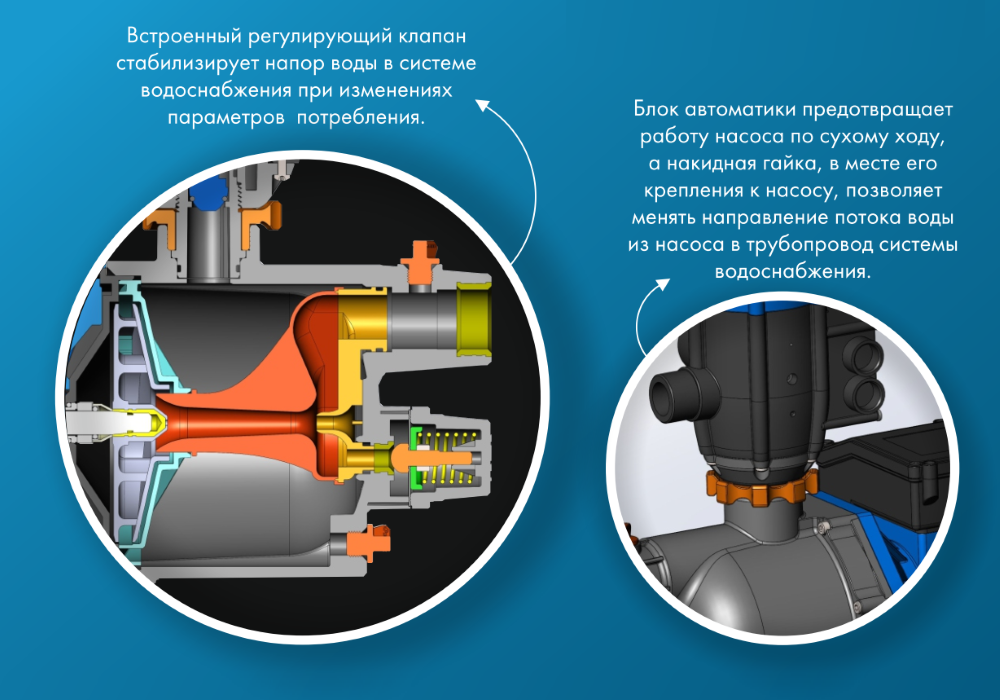 Встроенный регулирующий клапан стабилизирует напор воды в системе водоснабжения при изменениях параметров  потребления.

Блок автоматики предотвращает работу насоса по сухому ходу, а накидная гайка, в месте его крепления к насосу, позволяет менять направление потока воды из насоса в трубопровод системы водоснабжения.