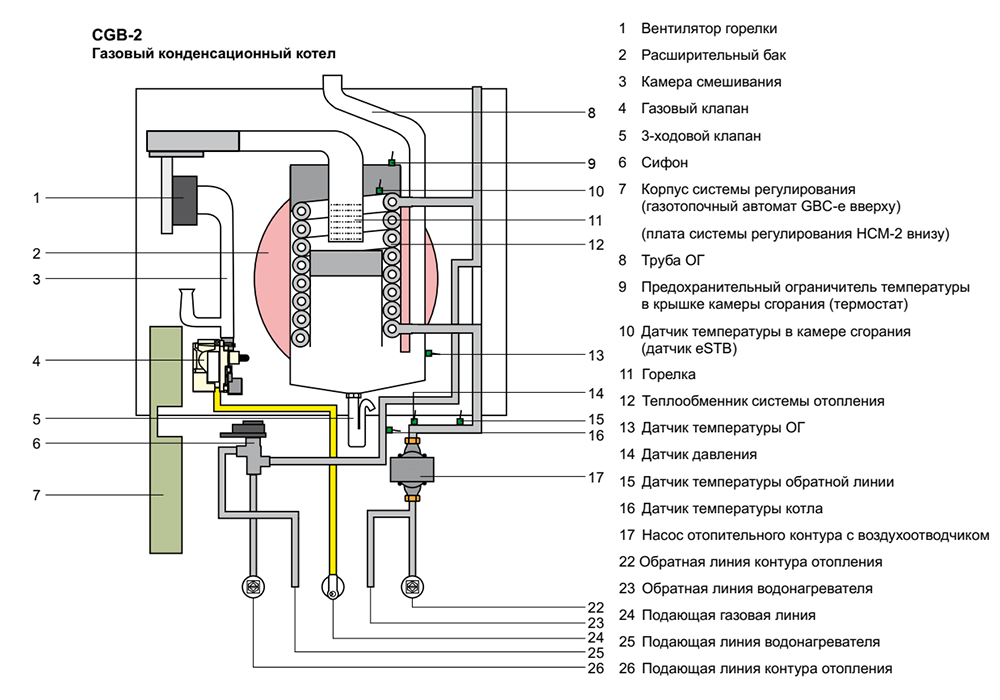 CGB-2
Газовый конденсационный котел

1
2
3
4
5
6
7
8
9
10
11
12
13
14
15
16
17
22
23
24
25
26

1 Вентилятор горелки
2 Расширительный бак
3 Камера смешивания
4 Газовый клапан
5 3-ходовой клапан
6 Сифон
7 Корпус системы регулирования (газотопочный автомат GBC-e вверху)
(плата системы регулирования HCM-2 внизу)
8 Труба ОГ
9 Предохранительный ограничитель температуры в крышке камеры сгорания (термостат)
10 Датчик температуры в камере сгорания (датчик eSTB)
11 Горелка
12 Теплообменник системы отопления
13 Датчик температуры ОГ
14 Датчик давления
15 Датчик температуры обратной линии
16 Датчик температуры котла
17 Насос отопительного контура с воздухоотводчиком
22 Обратная линия контура отопления
23 Обратная линия водонагревателя
24 Подающая газовая линия
25 Подающая линия водонагревателя
26 Подающая линия контура отопления