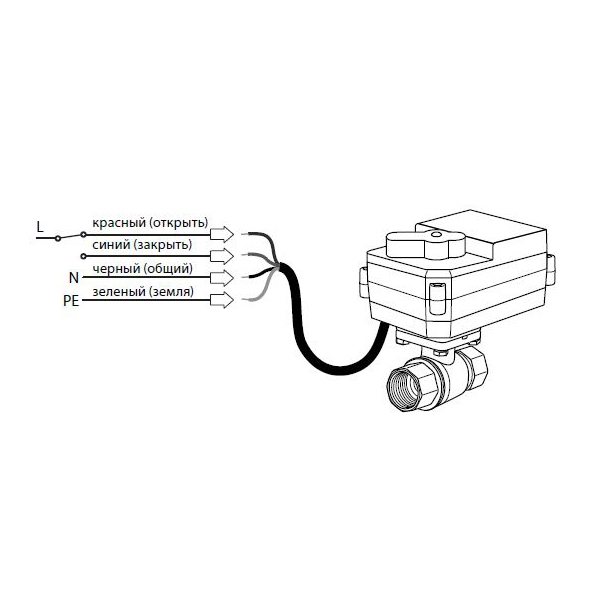 L
красный (открыть)
синий (закрыть)
N
черный (общий)
PE
зеленый (земля)