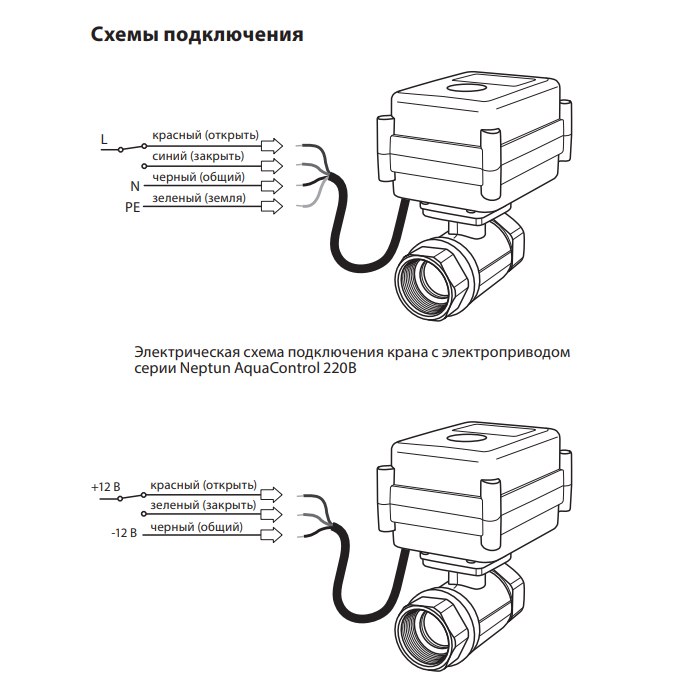 Схемы подключения

L
красный (открыть)
синий (закрыть)
N
черный (общий)
PE
зеленый (земля)

Электрическая схема подключения крана с электроприводом серии Neptun AquaControl 220В

+12 В
красный (открыть)
зеленый (закрыть)
-12 В
черный (общий)