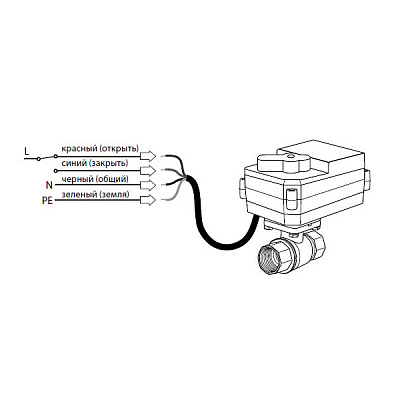 L
красный (открыть)
синий (закрыть)
N
черный (общий)
PE
зеленый (земля)