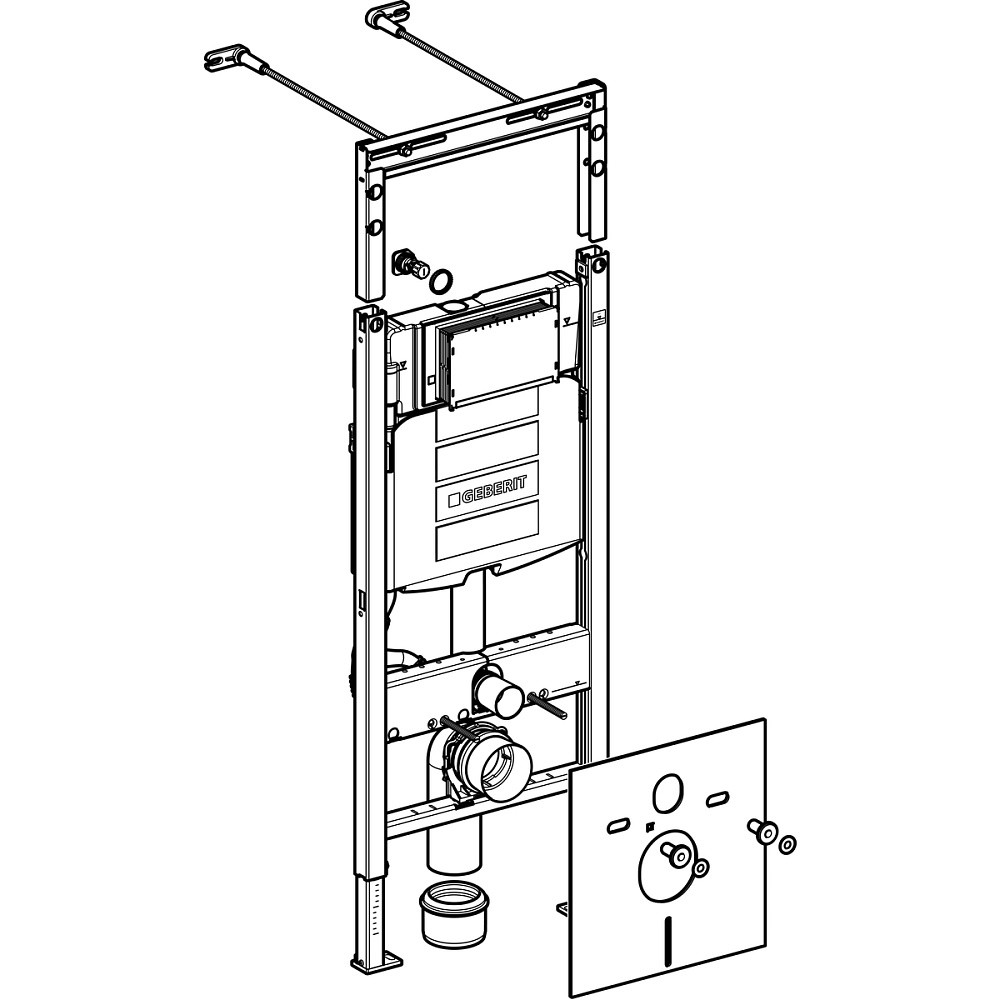 GEBERIT