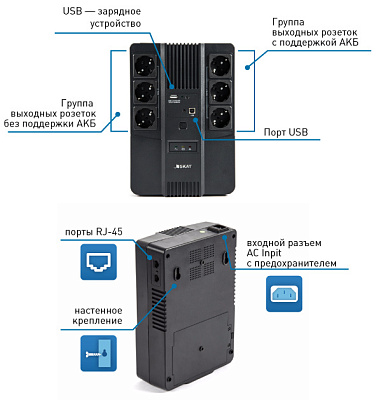 USB — зарядное устройство

Группа выходных розеток с поддержкой АКБ

Группа выходных розеток без поддержки АКБ

Порт USB

SKAT

порты RJ-45

входной разъем AC Inpit с предохранителем

настенное крепление